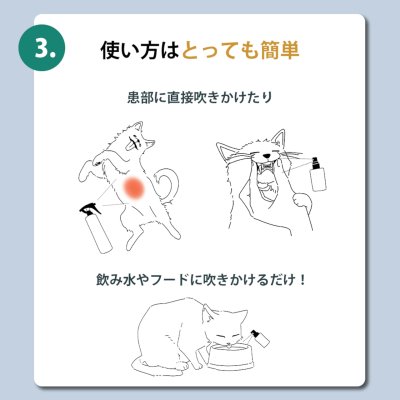 3.

使い方はとっても簡単

患部に直接吹きかけたり

飲み水やフードに吹きかけるだけ！